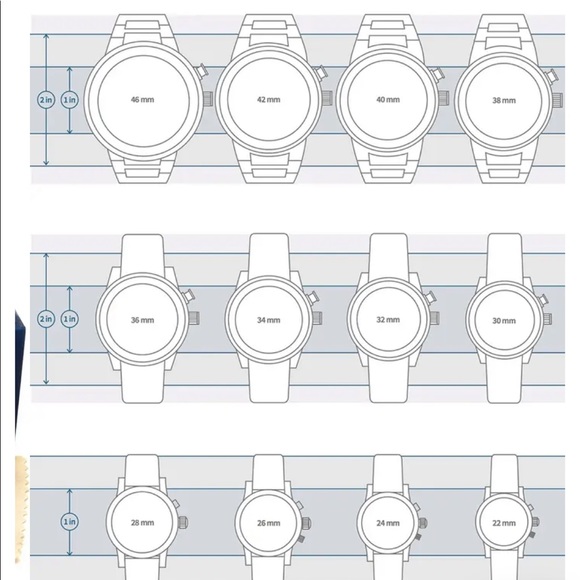 2 in
1 in
46 mm
42 mm
40 mm
38 mm

2 in
1 in
36 mm
34 mm
32 mm
30 mm

1 in
28 mm
26 mm
24 mm
22 mm